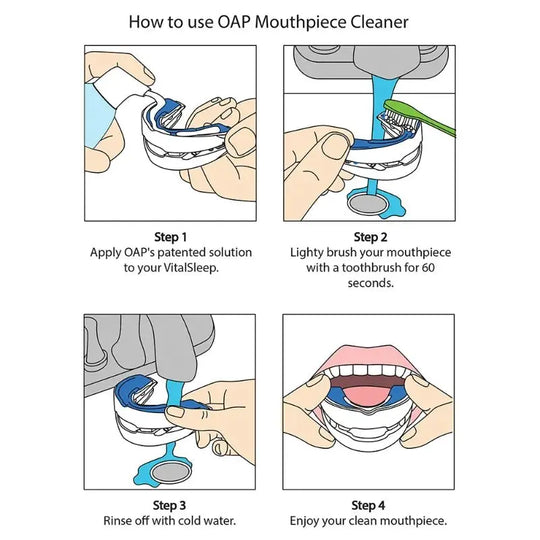 How to use OAP Mouthpiece Cleaner

Step 1
Apply OAP's patented solution to your VitalSleep.

Step 2
Lighty brush your mouthpiece with a toothbrush for 60 seconds.

Step 3
Rinse off with cold water.

Step 4
Enjoy your clean mouthpiece.